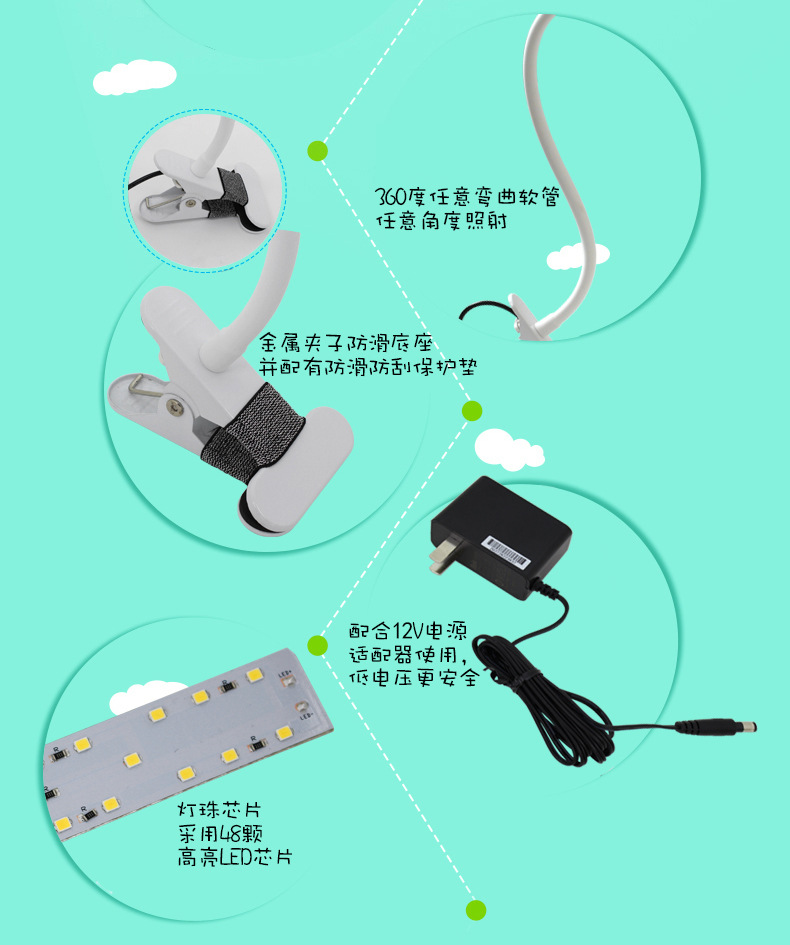 360度任意弯曲软管
任意角度照射

金属夹子防滑底座
并配有防滑防刮保护垫

配合12V电源
适配器使用,
低电压更安全

灯珠芯片
采用48颗
高亮LED芯片