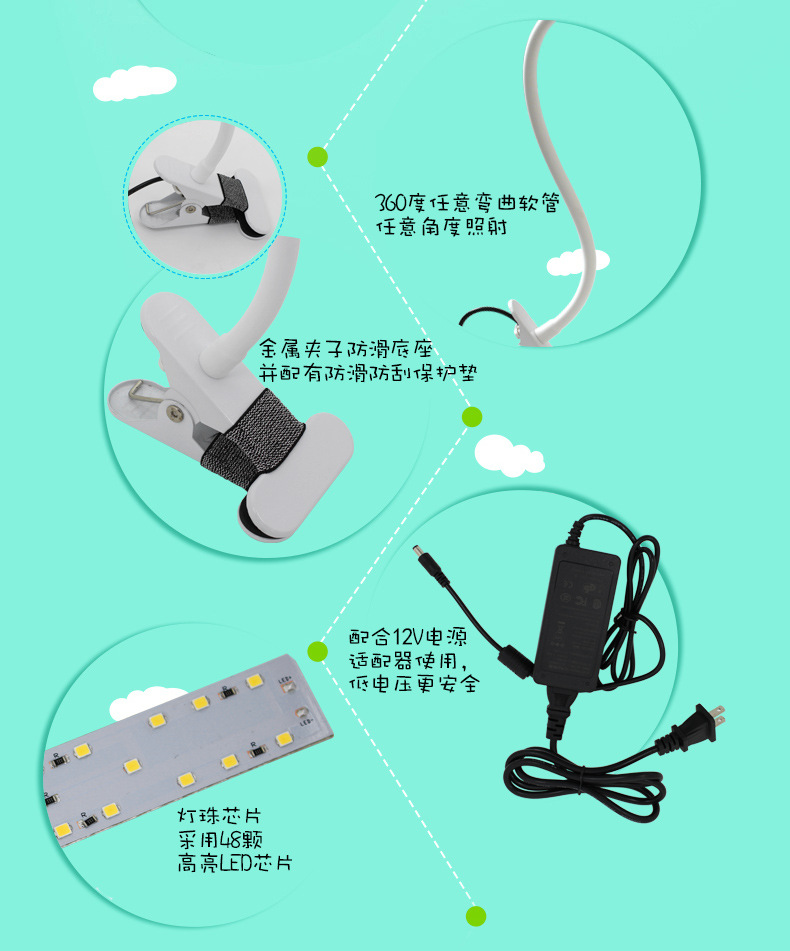 360度任意弯曲软管
任意角度照射

金属夹子防滑底座
并配有防滑防刮保护垫

配合12V电源
适配器使用，
低电压更安全

灯珠芯片
采用48颗
高亮LED芯片